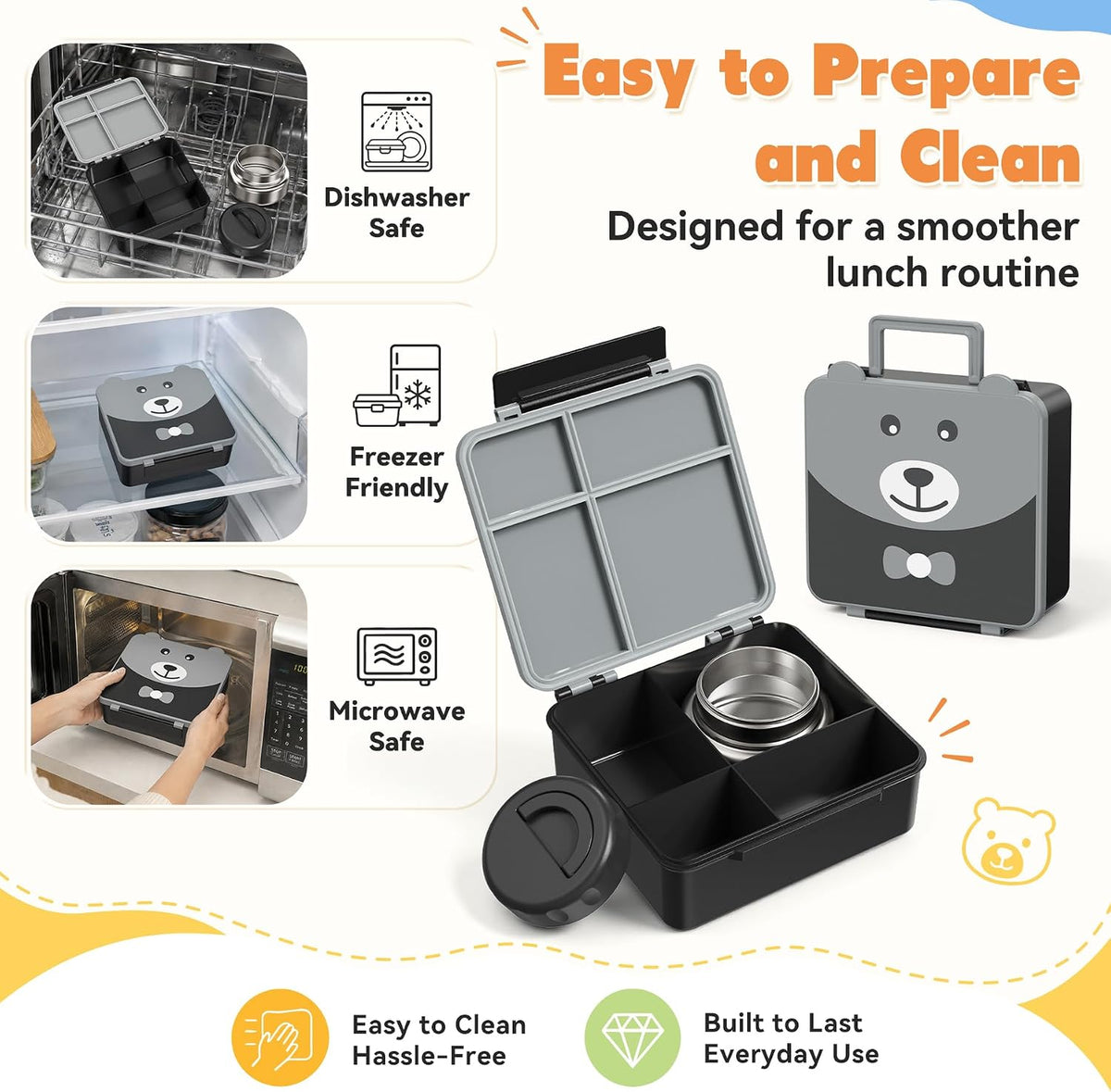 Easy to Prepare and Clean

Designed for a smoother lunch routine

Dishwasher Safe

Freezer Friendly

Microwave Safe

Easy to Clean Hassle-Free

Built to Last Everyday Use